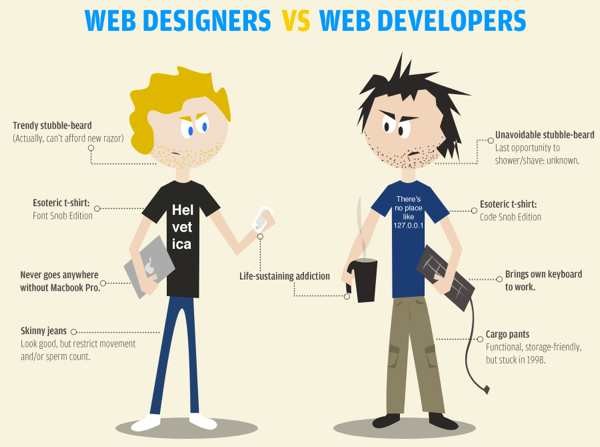 WEB DESIGNERS VS WEB DEVELOPERS

Trendy stubble-beard
(Actually, can't afford new razor)

Esoteric t-shirt:
Font Snob Edition

Hel
vet
ica

Never goes anywhere without Macbook Pro.

Skinny jeans
Look good, but restrict movement and/or sperm count.

Life-sustaining addiction

Unavoidable stubble-beard
Last opportunity to shower/shave: unknown.

There's no place like 127.0.0.1

Esoteric t-shirt:
Code Snob Edition

Brings own keyboard to work.

Cargo pants
Functional, storage-friendly, but stuck in 1998.